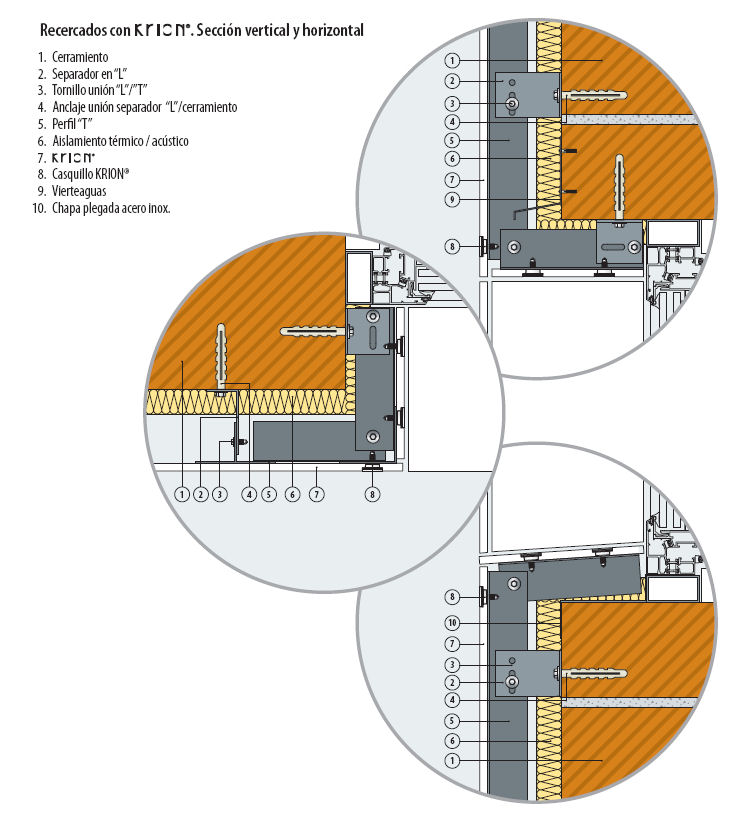 Recercados con KRION®. Sección vertical y horizontal

1. Cerramiento
2. Separador en "L"
3. Tornillo unión "L"/"T"
4. Anclaje unión separador "L"/cerramiento
5. Perfil "T"
6. Aislamiento térmico / acústico
7. KRION®
8. Casquillo KRION®
9. Vierteaguas
10. Chapa plegada acero inox.

1
2
3
4
5
6
7
9
8

1 2 3 4 5 6 7 8

8
10
7
3
2
4
5
6
1